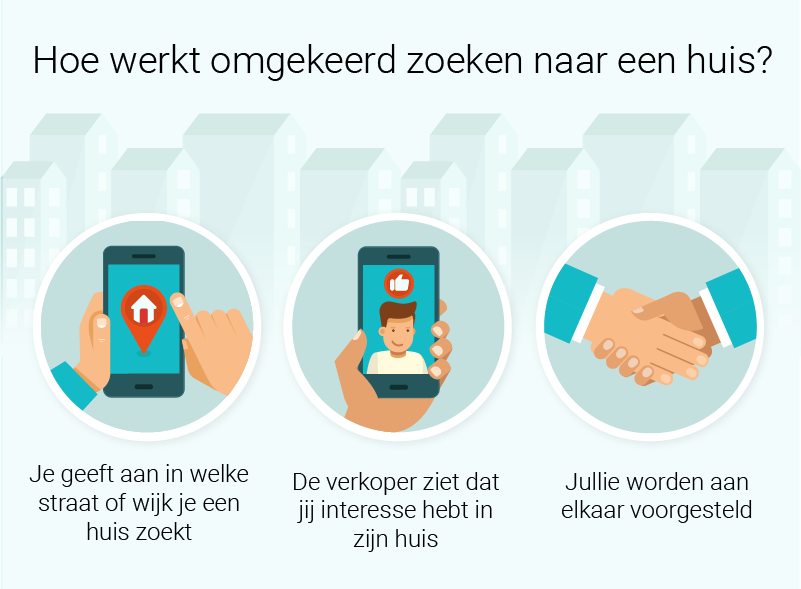 Hoe werkt omgekeerd zoeken naar een huis?

Je geeft aan in welke straat of wijk je een huis zoekt

De verkoper ziet dat jij interesse hebt in zijn huis

Jullie worden aan elkaar voorgesteld